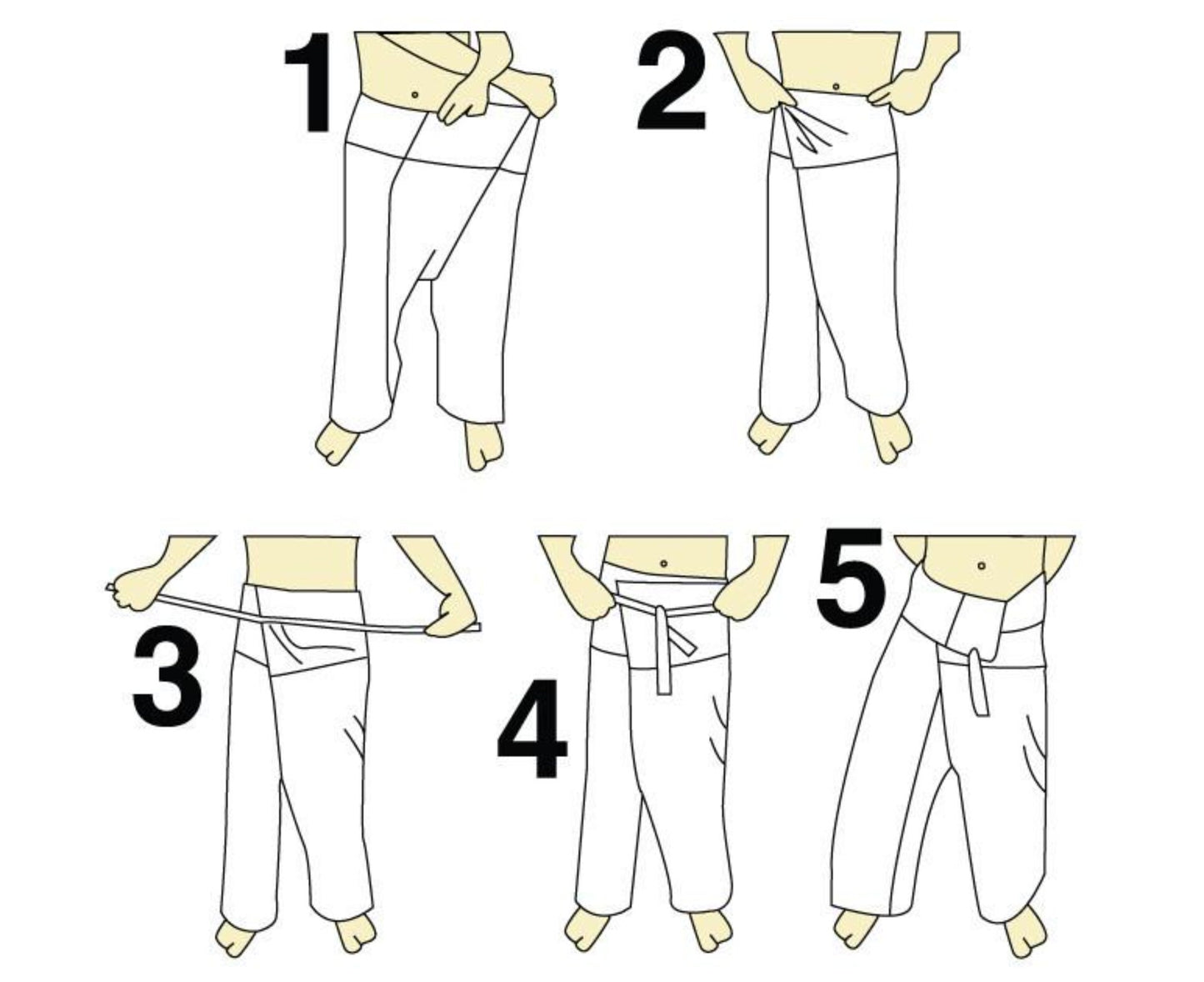 1

2

3

4

5